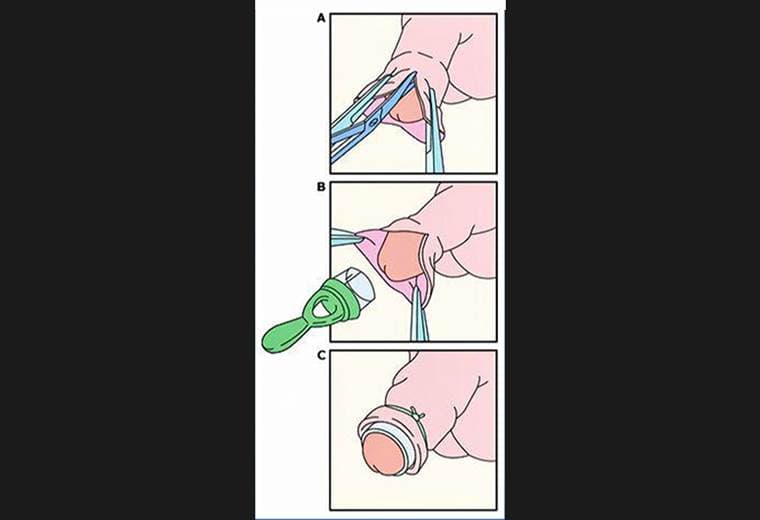 A

B

C